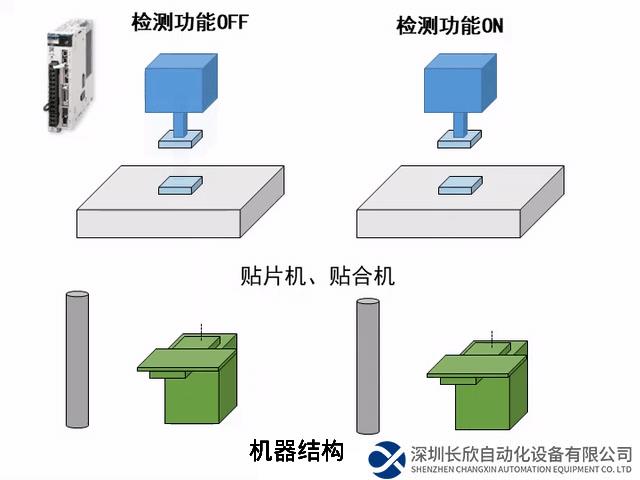 检测功能OFF

检测功能ON

贴片机、贴合机

机器结构

深圳长欣自动化设备有限公司
SHENZHEN CHANGXIN AUTOMATION EQUIPMENT CO. LTD